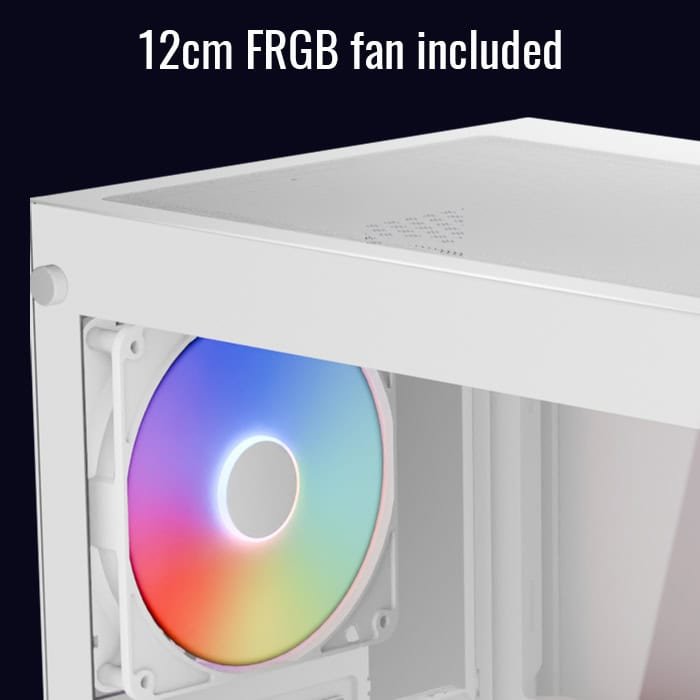 12cm FRGB fan included