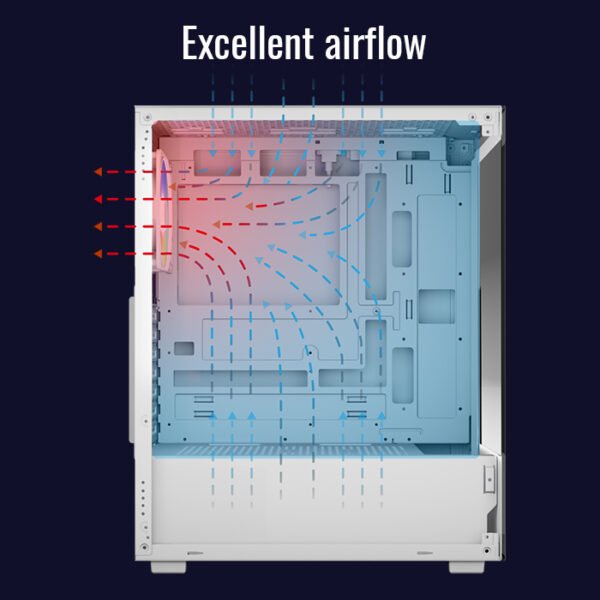 Excellent airflow